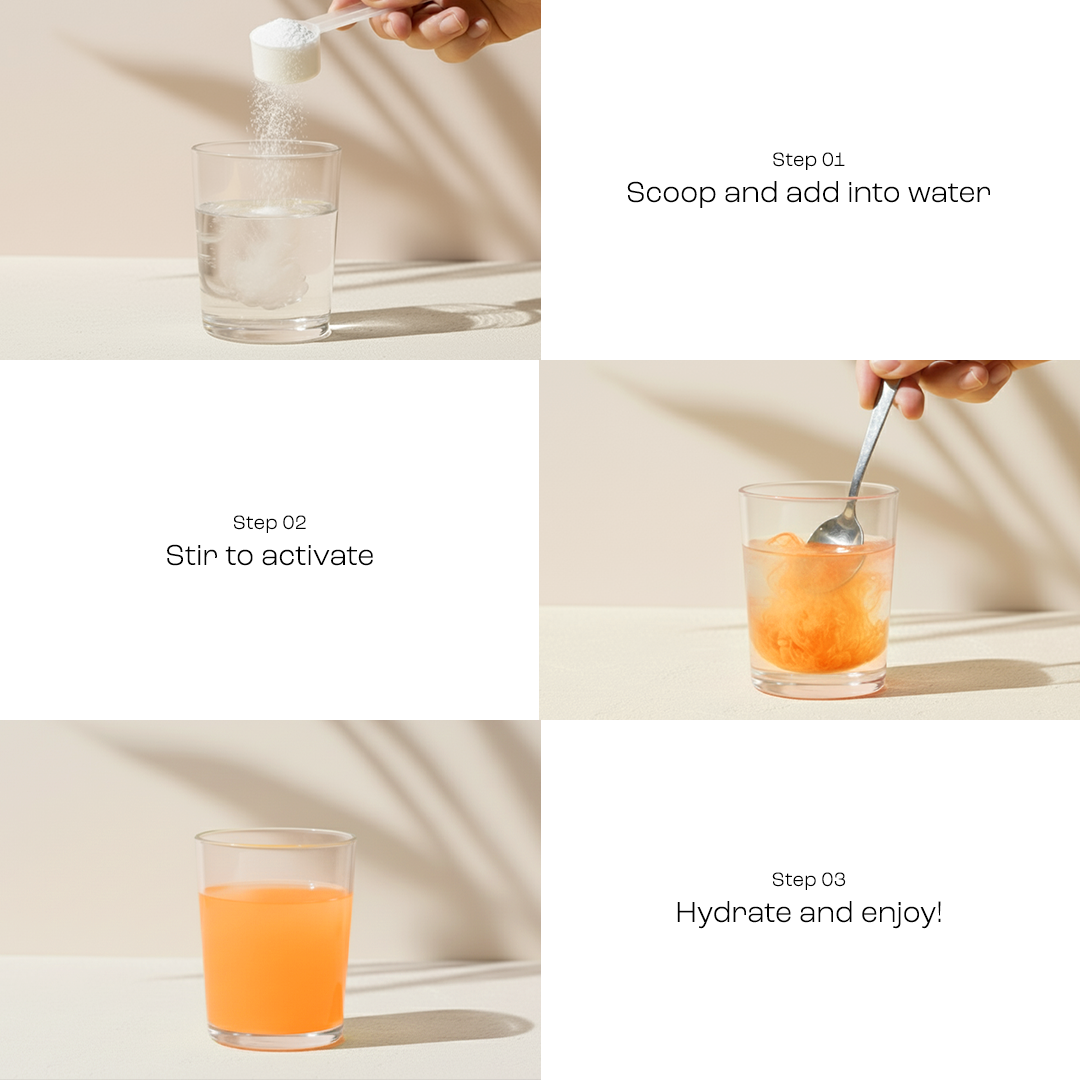 Step 01
Scoop and add into water

Step 02
Stir to activate

Step 03
Hydrate and enjoy!