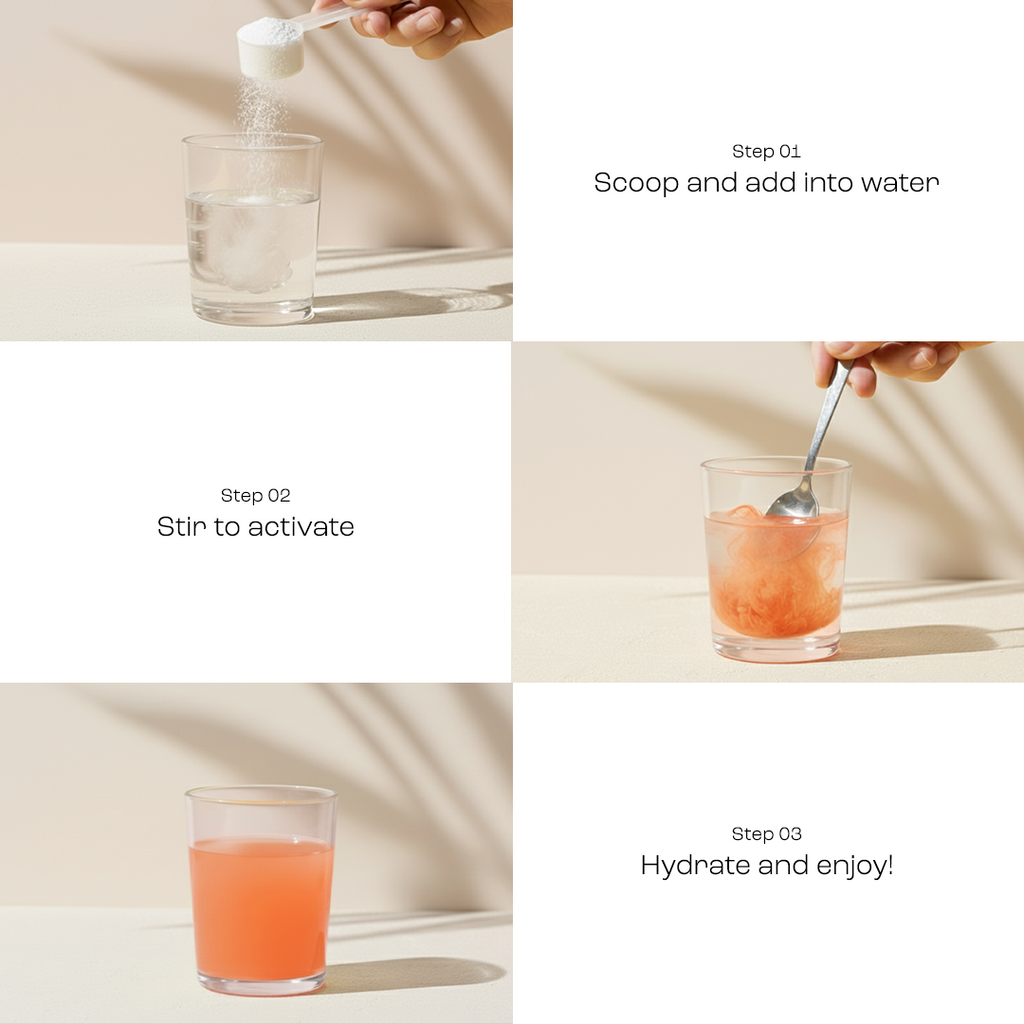 Step 01
Scoop and add into water

Step 02
Stir to activate

Step 03
Hydrate and enjoy!